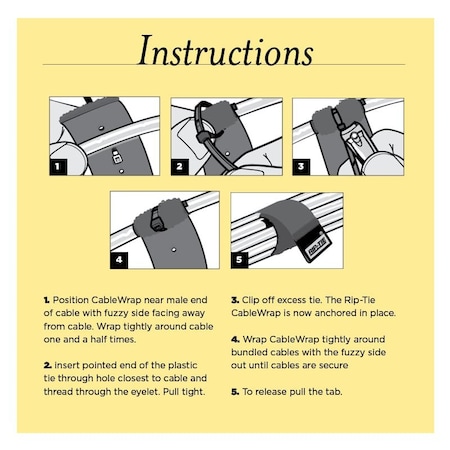 Instructions

1

2

3

4

5

RIP-TIE

1. Position CableWrap near male end of cable with fuzzy side facing away from cable. Wrap tightly around cable one and a half times.

2. Insert pointed end of the plastic tie through hole closest to cable and thread through the eyelet. Pull tight.

3. Clip off excess tie. The Rip-Tie CableWrap is now anchored in place.

4. Wrap CableWrap tightly around bundled cables with the fuzzy side out until cables are secure

5. To release pull the tab.